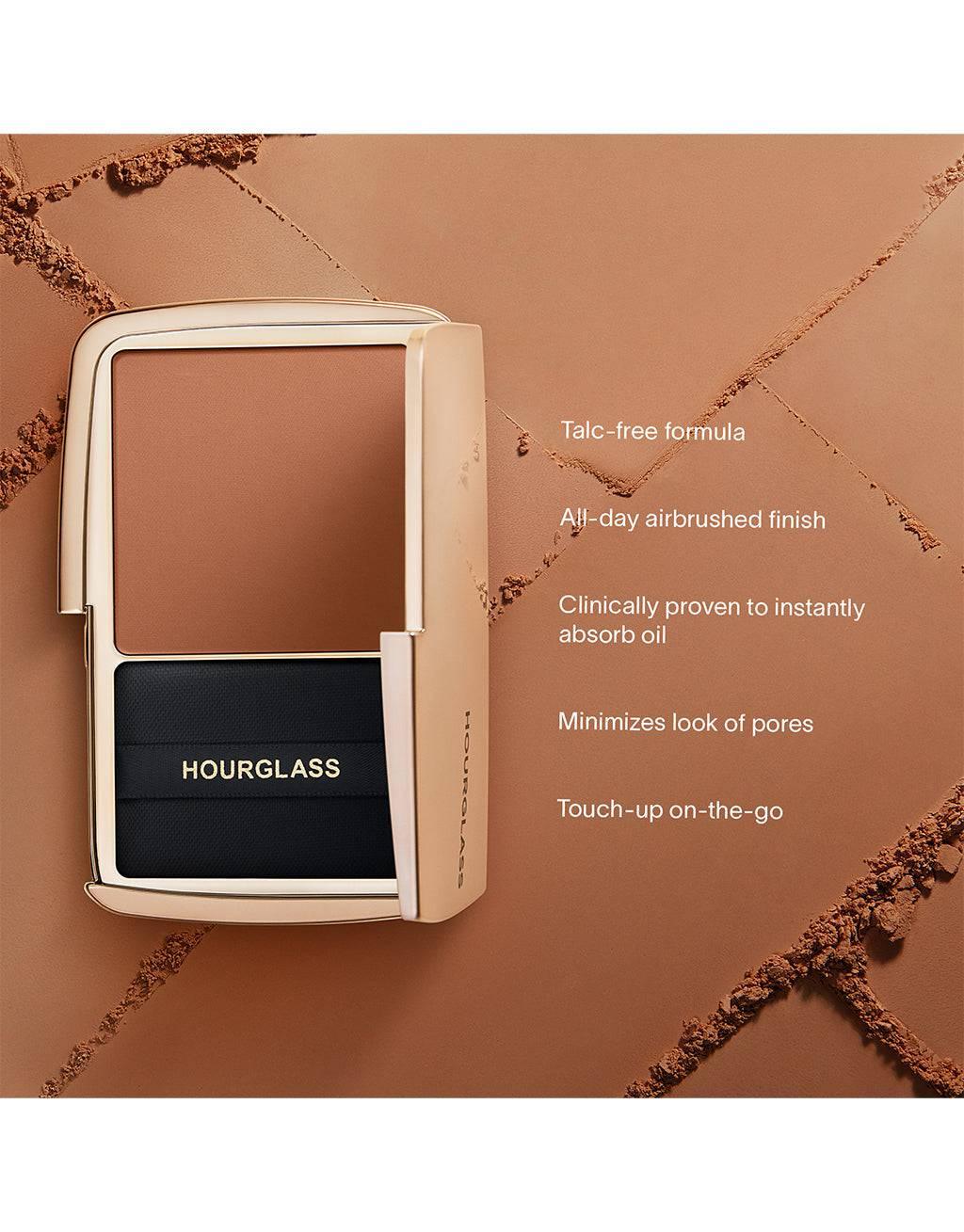 HOURGLASS

HOURGLASS

Talc-free formula

All-day airbrushed finish

Clinically proven to instantly absorb oil

Minimizes look of pores

Touch-up on-the-go